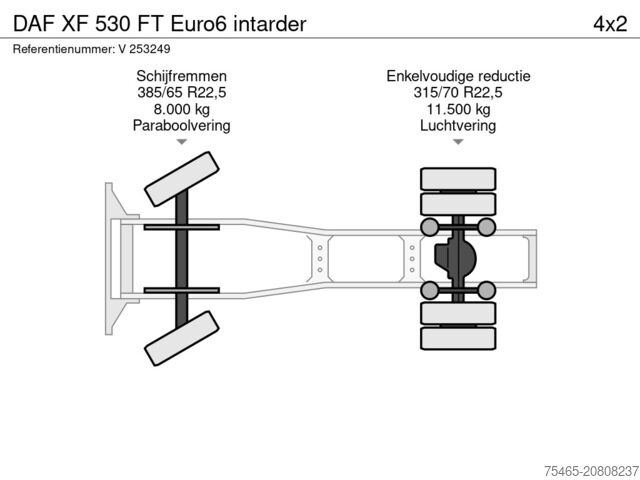 DAF XF 530 FT Euro6 intarder

4x2

Referentienummer: V 253249

Schijfremmen
385/65 R22,5
8.000 kg
Paraboolvering

Enkelvoudige reductie
315/70 R22,5
11.500 kg
Luchtvering

75465-20808237