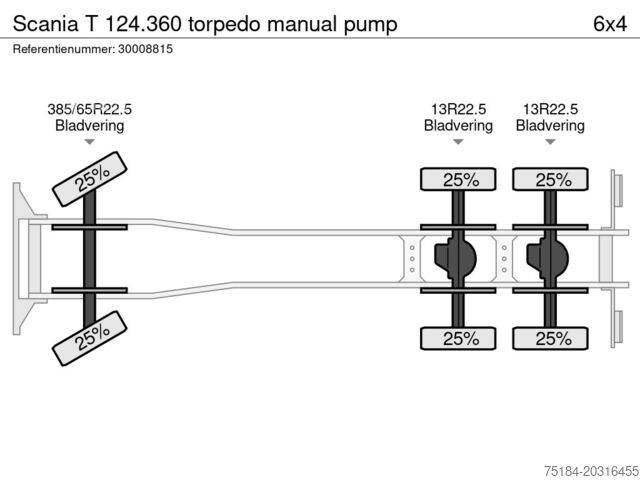 Scania T 124.360 torpedo manual pump

6x4

Referentienummer: 30008815

385/65R22.5
Bladvering

13R22.5
Bladvering

13R22.5
Bladvering

25%

25%

25%

25%

25%

25%

75184-20316455