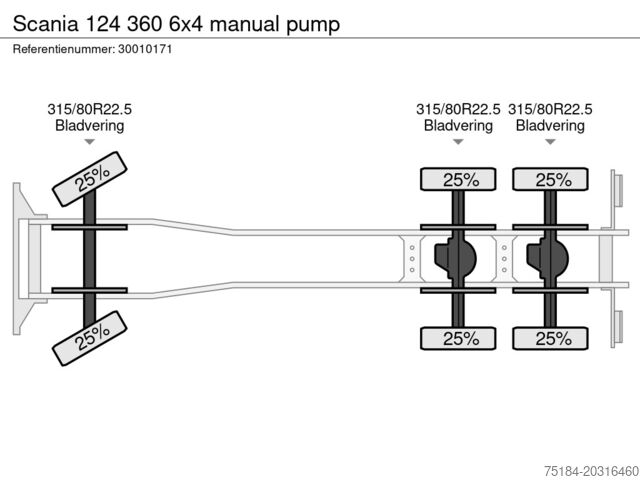 Scania 124 360 6x4 manual pump

Referentienummer: 30010171

315/80R22.5
Bladvering

315/80R22.5
Bladvering

315/80R22.5
Bladvering

25%

25%

25%

25%

25%

25%

75184-20316460