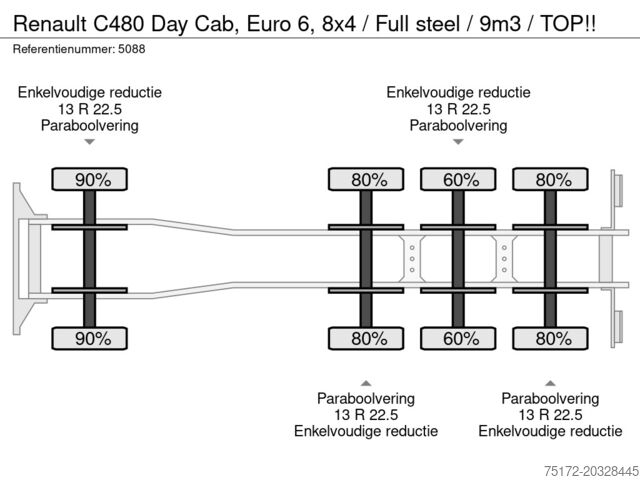 Renault C480 Day Cab, Euro 6, 8x4 / Full steel / 9m3 / TOP!!

Referentienummer: 5088

Enkelvoudige reductie
13 R 22.5
Paraboolvering

Enkelvoudige reductie
13 R 22.5
Paraboolvering

90%

80%

60%

80%

90%

80%

60%

80%

Paraboolvering
13 R 22.5
Enkelvoudige reductie

Paraboolvering
13 R 22.5
Enkelvoudige reductie

75172-20328445