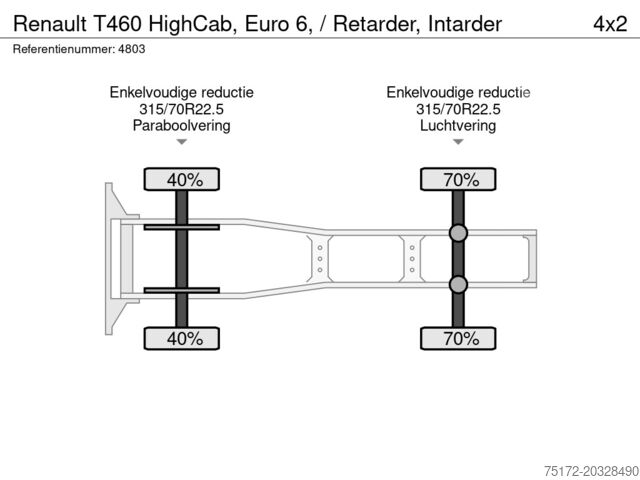 Renault T460 HighCab, Euro 6, / Retarder, Intarder

4x2

Referentienummer: 4803

Enkelvoudige reductie
315/70R22.5
Paraboolvering

Enkelvoudige reductie
315/70R22.5
Luchtvering

40%

70%

40%

70%

75172-20328490