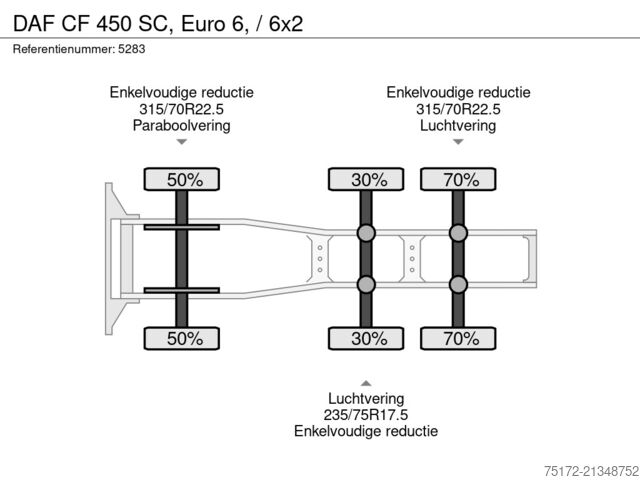 DAF CF 450 SC, Euro 6, / 6x2

Referentienummer: 5283

Enkelvoudige reductie
315/70R22.5
Paraboolvering

Enkelvoudige reductie
315/70R22.5
Luchtvering

50%

30%

70%

50%

30%

70%

Luchtvering
235/75R17.5
Enkelvoudige reductie

75172-21348752