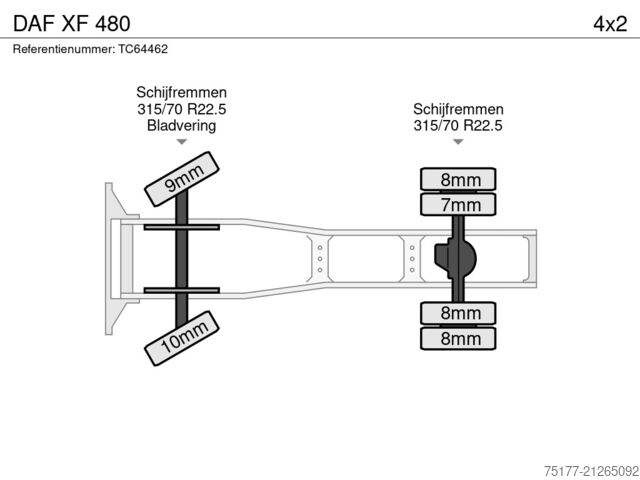 DAF XF 480

4x2

Referentienummer: TC64462

Schijfremmen
315/70 R22.5
Bladvering

Schijfremmen
315/70 R22.5

9mm

10mm

8mm

7mm

8mm

8mm

75177-21265092