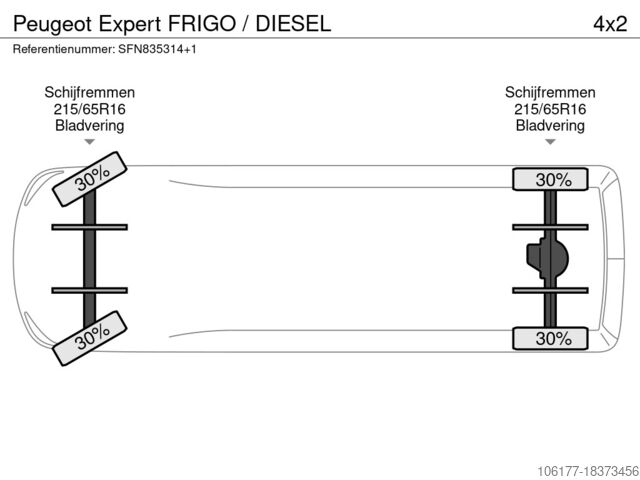 Peugeot Expert FRIGO / DIESEL

4x2

Referentienummer: SFN835314+1

Schijfremmen
215/65R16
Bladvering

Schijfremmen
215/65R16
Bladvering

30%

30%

30%

30%

106177-18373456