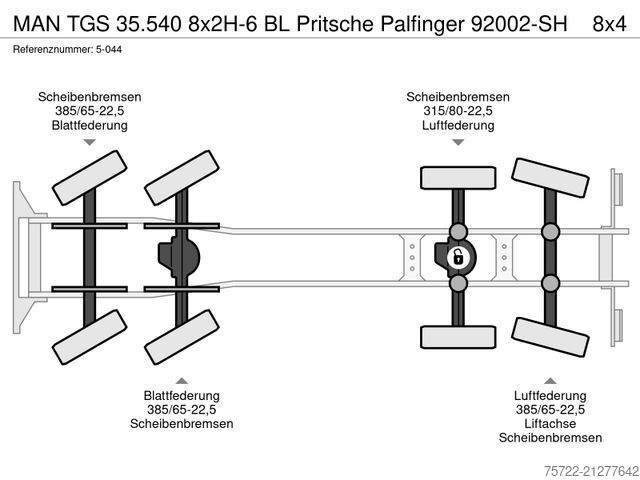 MAN TGS 35.540 8x2H-6 BL Pritsche Palfinger 92002-SH 8x4

Referenznummer: 5-044

Scheibenbremsen
385/65-22,5
Blattfederung

Scheibenbremsen
315/80-22,5
Luftfederung

Blattfederung
385/65-22,5
Scheibenbremsen

Luftfederung
385/65-22,5
Liftachse
Scheibenbremsen

75722-21277642