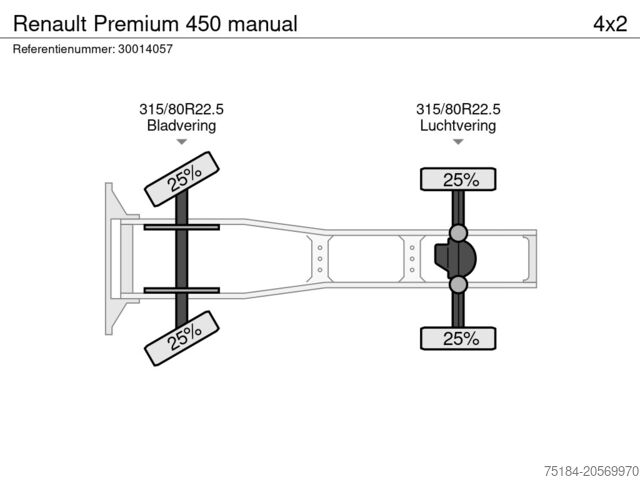 Renault Premium 450 manual

4x2

Referentienummer: 30014057

315/80R22.5
Bladvering

315/80R22.5
Luchtvering

25%

25%

25%

25%

75184-20569970