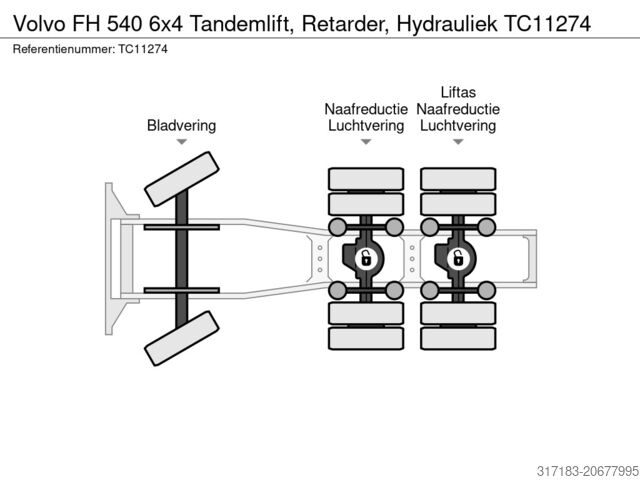 Volvo FH 540 6x4 Tandemlift, Retarder, Hydrauliek TC11274
Referentienummer: TC11274

Bladvering

Naafreductie
Luchtvering

Liftas
Naafreductie
Luchtvering

317183-20677995