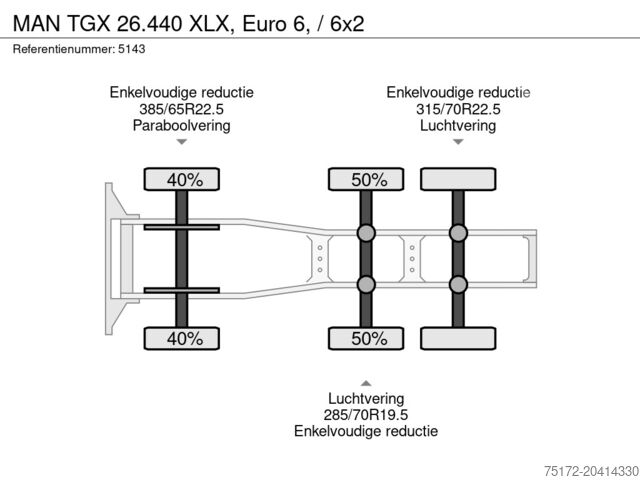 MAN TGX 26.440 XLX, Euro 6, / 6x2
Referentienummer: 5143

Enkelvoudige reductie
385/65R22.5
Paraboolvering

Enkelvoudige reductie
315/70R22.5
Luchtvering

40%

50%

40%

50%

Luchtvering
285/70R19.5
Enkelvoudige reductie

75172-20414330