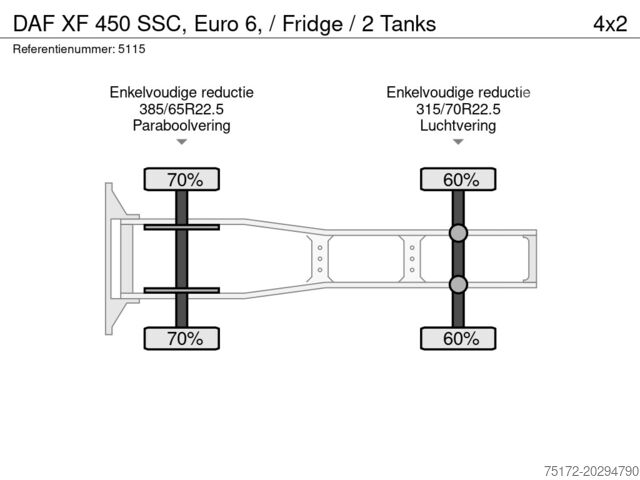 DAF XF 450 SSC, Euro 6, / Fridge / 2 Tanks

4x2

Referentienummer: 5115

Enkelvoudige reductie
385/65R22.5
Paraboolvering

Enkelvoudige reductie
315/70R22.5
Luchtvering

70%

60%

70%

60%

75172-20294790