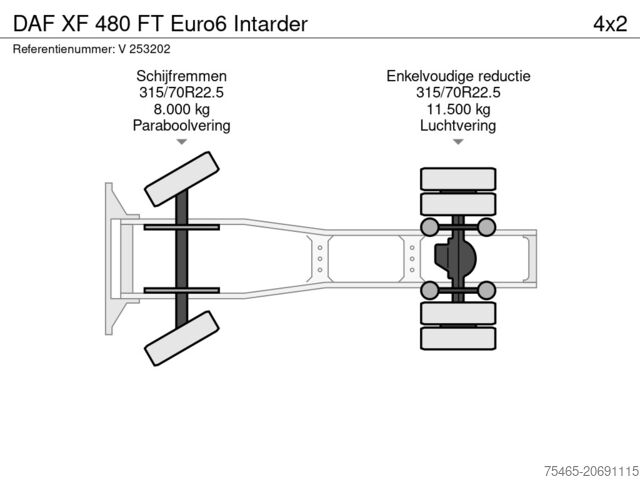 DAF XF 480 FT Euro6 Intarder

4x2

Referentienummer: V 253202

Schijfremmen
315/70R22.5
8.000 kg
Paraboolvering

Enkelvoudige reductie
315/70R22.5
11.500 kg
Luchtvering

75465-20691115