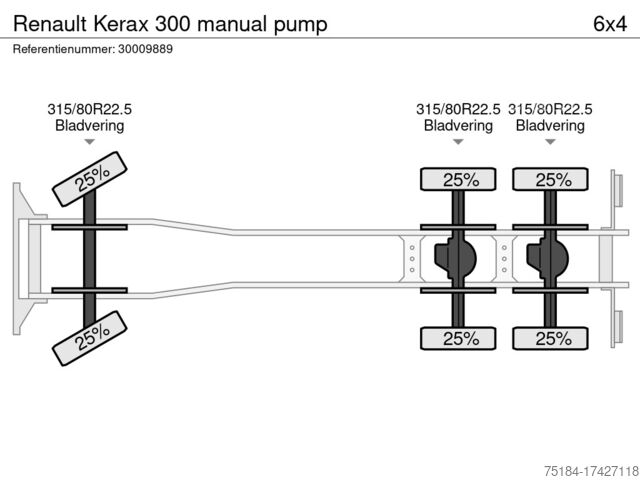 Renault Kerax 300 manual pump

6x4

Referentienummer: 30009889

315/80R22.5
Bladvering

315/80R22.5
Bladvering

315/80R22.5
Bladvering

25%

25%

25%

25%

25%

25%

75184-17427118