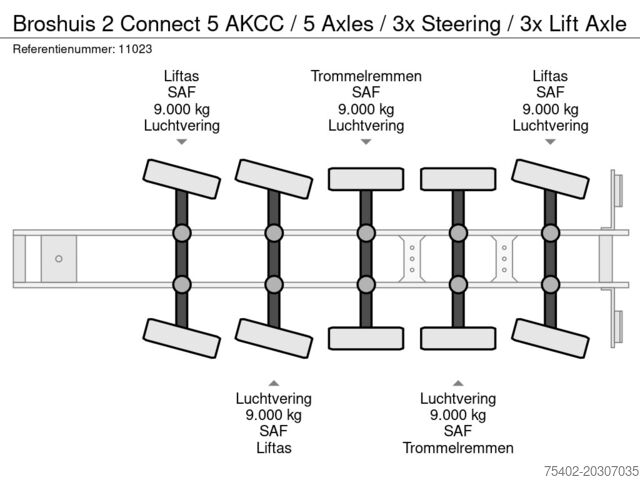 Broshuis 2 Connect 5 AKCC / 5 Axles / 3x Steering / 3x Lift Axle

Referentienummer: 11023

Liftas
SAF
9.000 kg
Luchtvering

Trommelremmen
SAF
9.000 kg
Luchtvering

Liftas
SAF
9.000 kg
Luchtvering

Luchtvering
9.000 kg
SAF
Liftas

Luchtvering
9.000 kg
SAF
Trommelremmen

75402-20307035