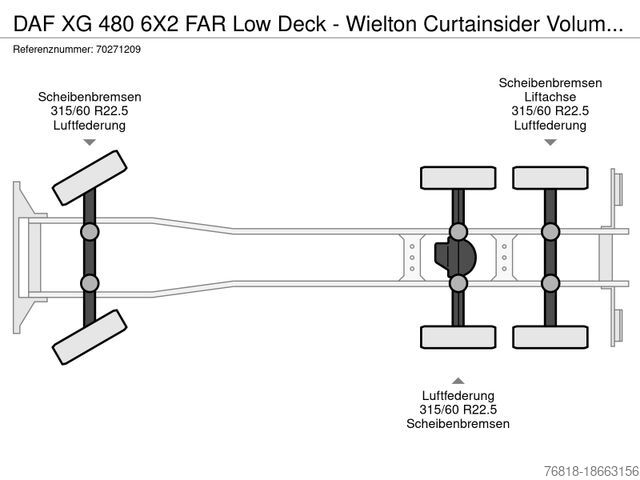 DAF XG 480 6X2 FAR Low Deck - Wielton Curtainsider Volum...

Referenznummer: 70271209

Scheibenbremsen
315/60 R22.5
Luftfederung

Scheibenbremsen
Liftachse
315/60 R22.5
Luftfederung

Luftfederung
315/60 R22.5
Scheibenbremsen

76818-18663156