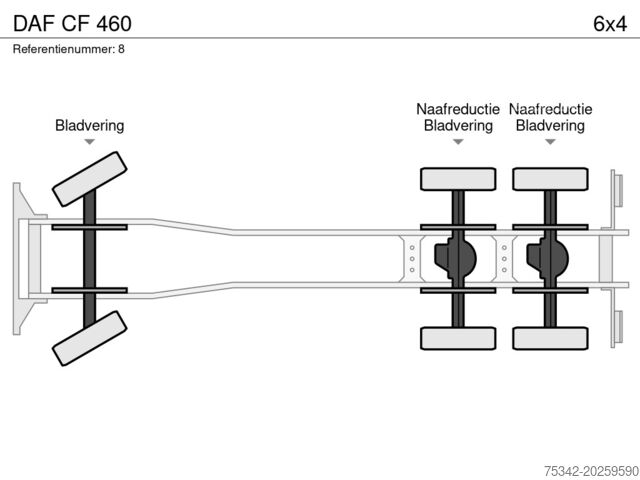 DAF CF 460

6x4

Referentienummer: 8

Bladvering

Naafreductie
Bladvering

Naafreductie
Bladvering

75342-20259590