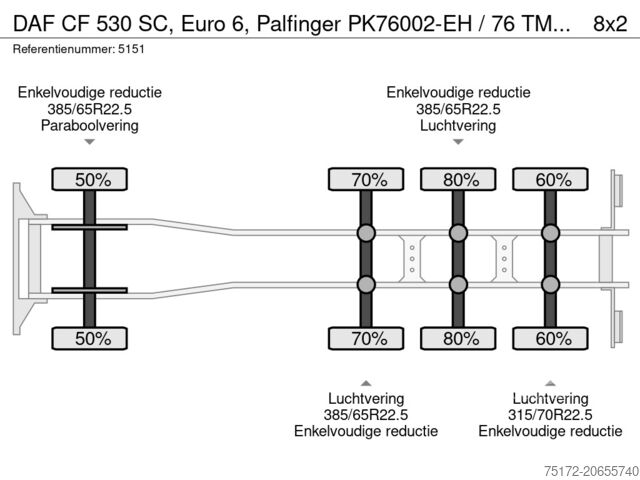 DAF CF 530 SC, Euro 6, Palfinger PK76002-EH / 76 TM... 8x2
Referentienummer: 5151

Enkelvoudige reductie
385/65R22.5
Paraboolvering

Enkelvoudige reductie
385/65R22.5
Luchtvering

50%
70%
80%
60%

50%
70%
80%
60%

Luchtvering
385/65R22.5
Enkelvoudige reductie

Luchtvering
315/70R22.5
Enkelvoudige reductie

75172-20655740