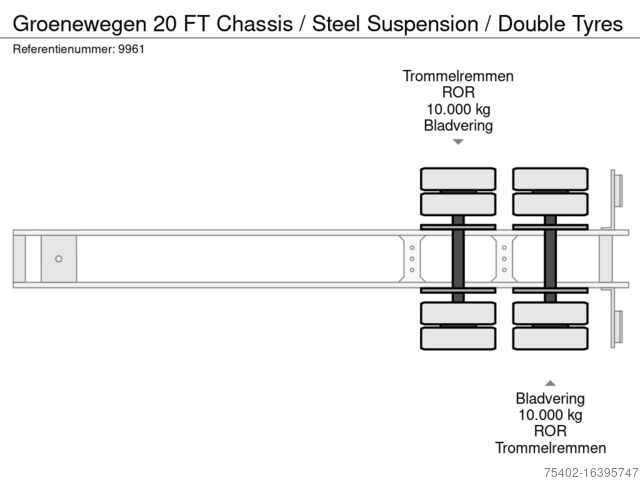 Groenewegen 20 FT Chassis / Steel Suspension / Double Tyres

Referentienummer: 9961

Trommelremmen
ROR
10.000 kg
Bladvering

Bladvering
10.000 kg
ROR
Trommelremmen

75402-16395747