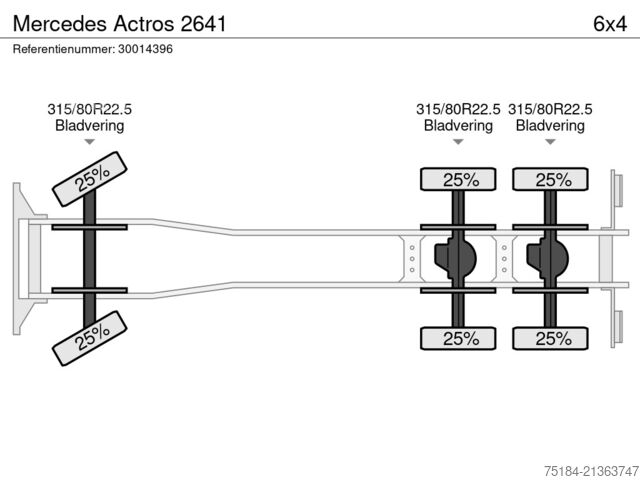 Mercedes Actros 2641
6x4
Referentienummer: 30014396

315/80R22.5
Bladvering

315/80R22.5
Bladvering

315/80R22.5
Bladvering

25%
25%
25%
25%
25%
25%

75184-21363747