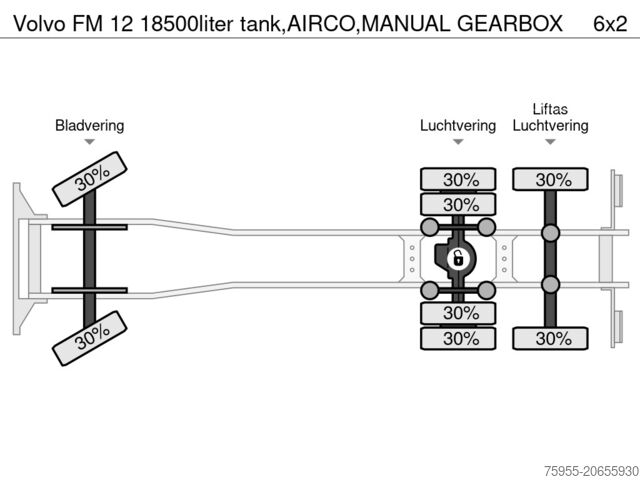 Volvo FM 12 18500liter tank,AIRCO,MANUAL GEARBOX 6x2

Bladvering

Luchtvering

Liftas Luchtvering

30%

30%

30%

30%

30%

30%

30%

30%

75955-20655930