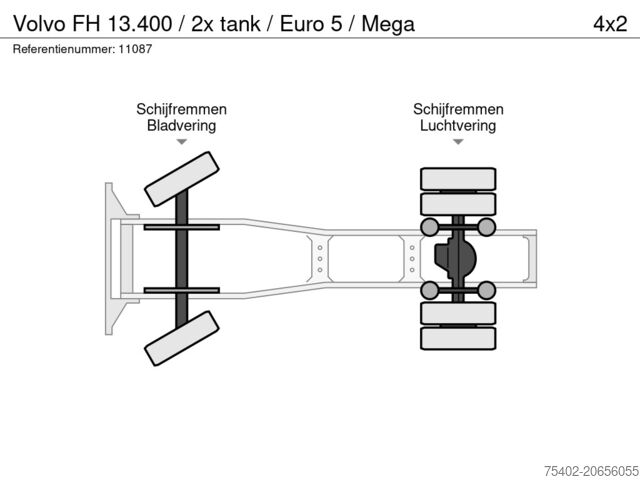 Volvo FH 13.400 / 2x tank / Euro 5 / Mega

4x2

Referentienummer: 11087

Schijfremmen
Bladvering

Schijfremmen
Luchtvering

75402-20656055