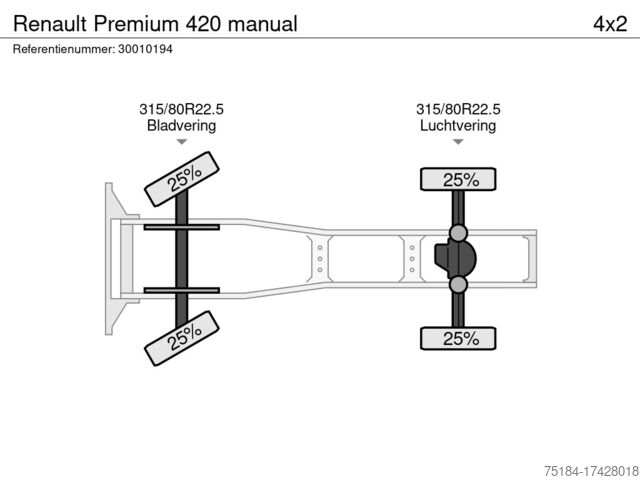 Renault Premium 420 manual

4x2

Referentienummer: 30010194

315/80R22.5
Bladvering

315/80R22.5
Luchtvering

25%

25%

25%

25%

75184-17428018