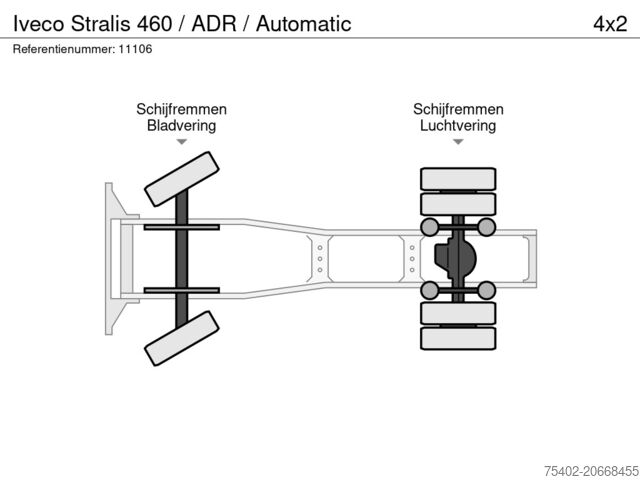 Iveco Stralis 460 / ADR / Automatic

4x2

Referentienummer: 11106

Schijfremmen
Bladvering

Schijfremmen
Luchtvering

75402-20668455