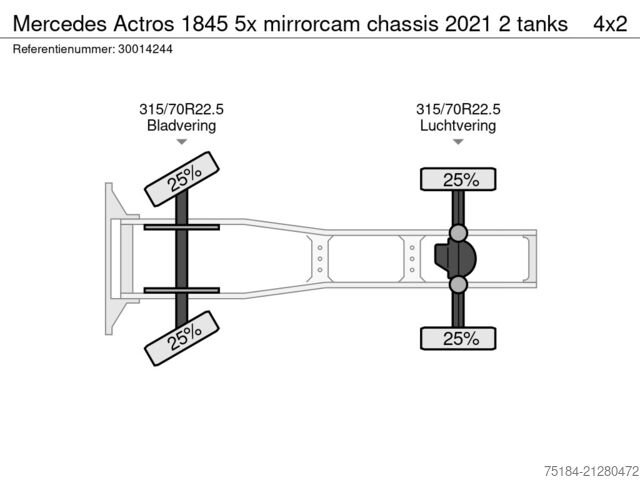 Mercedes Actros 1845 5x mirrorcam chassis 2021 2 tanks 4x2
Referentienummer: 30014244

315/70R22.5
Bladvering

315/70R22.5
Luchtvering

25%

25%

25%

25%

75184-21280472