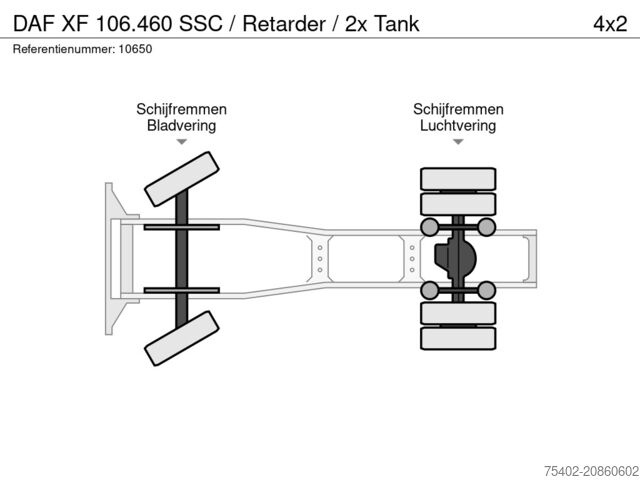 DAF XF 106.460 SSC / Retarder / 2x Tank 4x2

Referentienummer: 10650

Schijfremmen
Bladvering

Schijfremmen
Luchtvering

75402-20860602