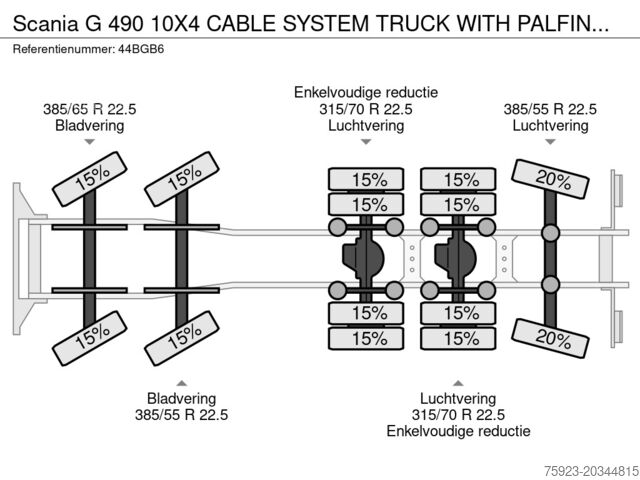 Scania G 490 10X4 CABLE SYSTEM TRUCK WITH PALFIN...
Referentienummer: 44BGB6

385/65 R 22.5
Bladvering

Enkelvoudige reductie
315/70 R 22.5
Luchtvering

385/55 R 22.5
Luchtvering

15%
15%
15%
15%
15%
15%
20%

15%
15%
15%
15%
15%
15%
20%

Bladvering
385/55 R 22.5

Luchtvering
315/70 R 22.5
Enkelvoudige reductie

75923-20344815