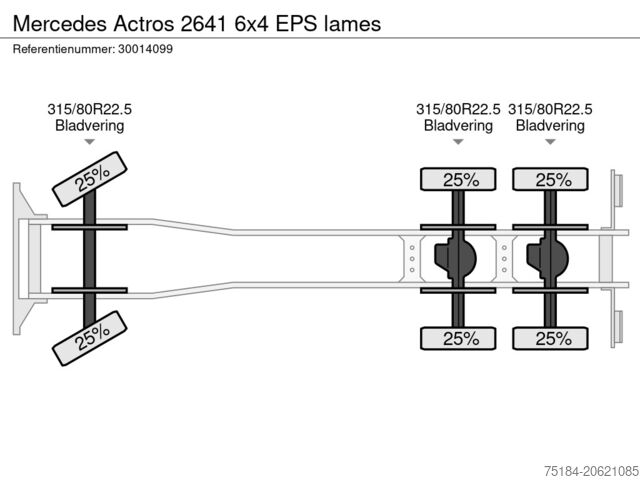 Mercedes Actros 2641 6x4 EPS lames

Referentienummer: 30014099

315/80R22.5
Bladvering

315/80R22.5
Bladvering

315/80R22.5
Bladvering

25%

25%

25%

25%

25%

25%

75184-20621085