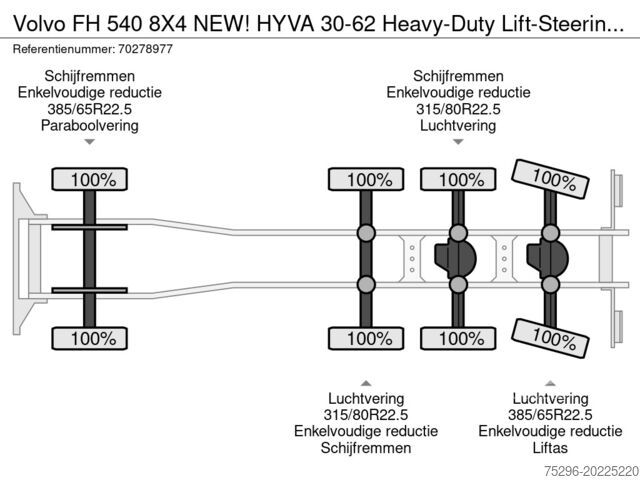 Volvo FH 540 8X4 NEW! HYVA 30-62 Heavy-Duty Lift-Steerin...

Referentienummer: 70278977

Schijfremmen
Enkelvoudige reductie
385/65R22.5
Paraboolvering

Schijfremmen
Enkelvoudige reductie
315/80R22.5
Luchtvering

100%

100%

100%

100%

100%

100%

100%

100%

Luchtvering
315/80R22.5
Enkelvoudige reductie
Schijfremmen

Luchtvering
385/65R22.5
Enkelvoudige reductie
Liftas

75296-20225220