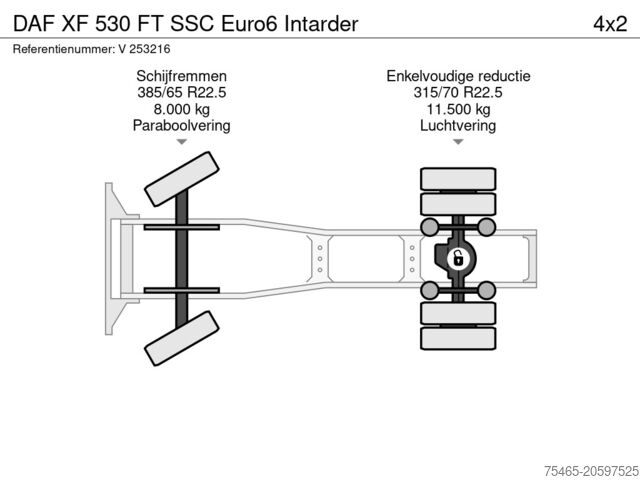 DAF XF 530 FT SSC Euro6 Intarder

4x2

Referentienummer: V 253216

Schijfremmen
385/65 R22.5
8.000 kg
Paraboolvering

Enkelvoudige reductie
315/70 R22.5
11.500 kg
Luchtvering

75465-20597525