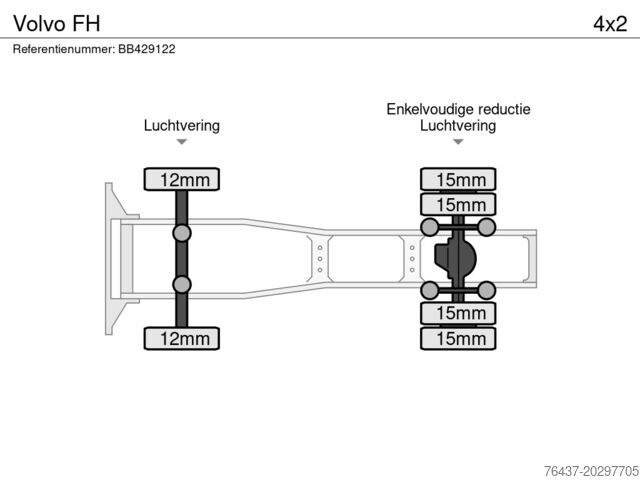 Volvo FH

4x2

Referentienummer: BB429122

Luchtvering

Enkelvoudige reductie
Luchtvering

12mm

15mm

15mm

15mm

15mm

12mm

76437-20297705