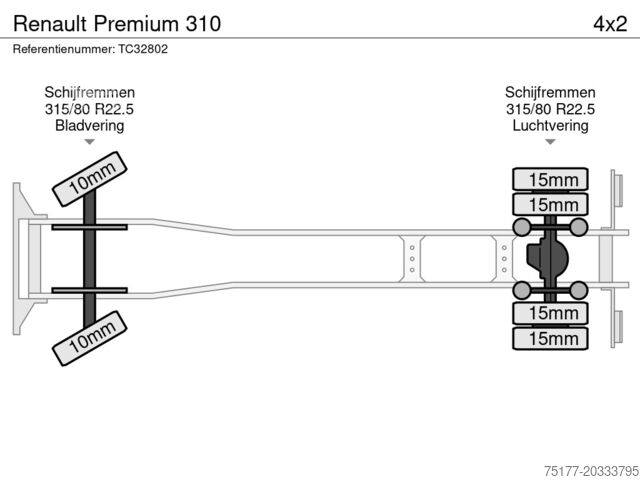 Renault Premium 310
4x2
Referentienummer: TC32802

Schijfremmen
315/80 R22.5
Bladvering

Schijfremmen
315/80 R22.5
Luchtvering

10mm
10mm

15mm
15mm
15mm
15mm

75177-20333795