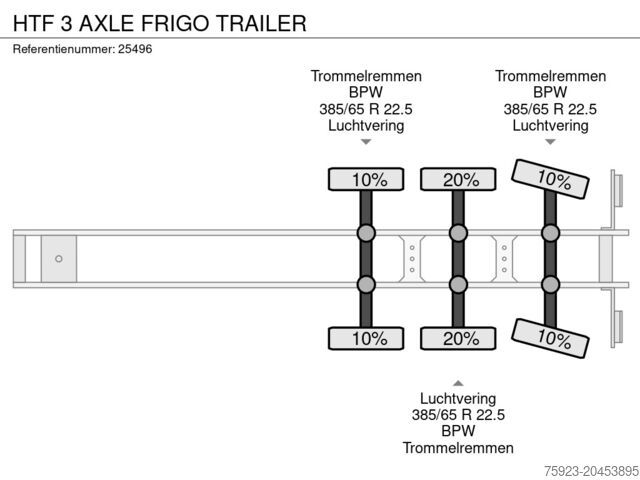 HTF 3 AXLE FRIGO TRAILER
Referentienummer: 25496

Trommelremmen
BPW
385/65 R 22.5
Luchtvering

Trommelremmen
BPW
385/65 R 22.5
Luchtvering

10%
20%
10%

10%
20%
10%

Luchtvering
385/65 R 22.5
BPW
Trommelremmen

75923-20453895