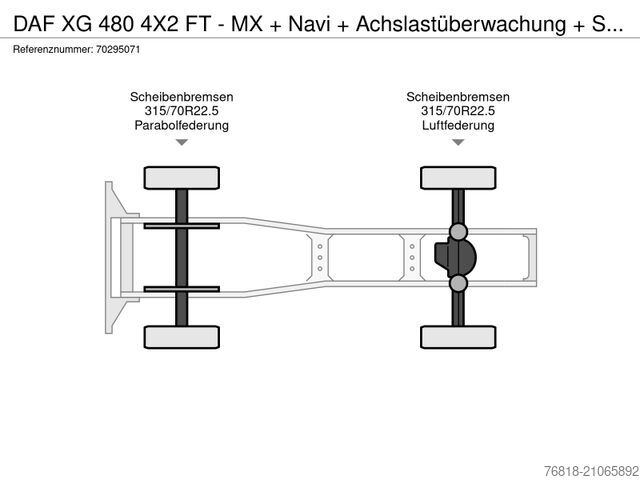 DAF XG 480 4X2 FT - MX + Navi + Achslastüberwachung + S...

Referenznummer: 70295071

Scheibenbremsen
315/70R22.5
Parabolfederung

Scheibenbremsen
315/70R22.5
Luftfederung

76818-21065892