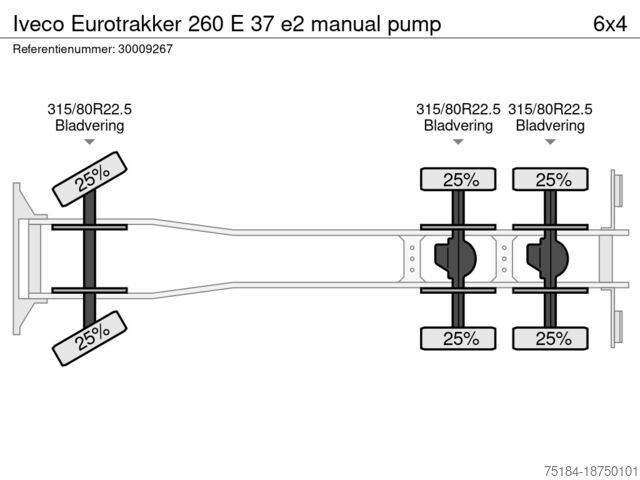 Iveco Eurotrakker 260 E 37 e2 manual pump

6x4

Referentienummer: 30009267

315/80R22.5
Bladvering

315/80R22.5
Bladvering

315/80R22.5
Bladvering

25%

25%

25%

25%

25%

25%

75184-18750101