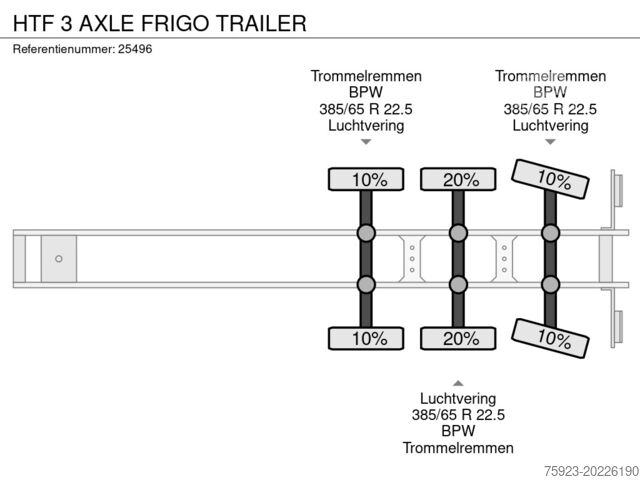 HTF 3 AXLE FRIGO TRAILER
Referentienummer: 25496

Trommelremmen
BPW
385/65 R 22.5
Luchtvering

Trommelremmen
BPW
385/65 R 22.5
Luchtvering

10%
20%
10%

10%
20%
10%

Luchtvering
385/65 R 22.5
BPW
Trommelremmen

75923-20226190