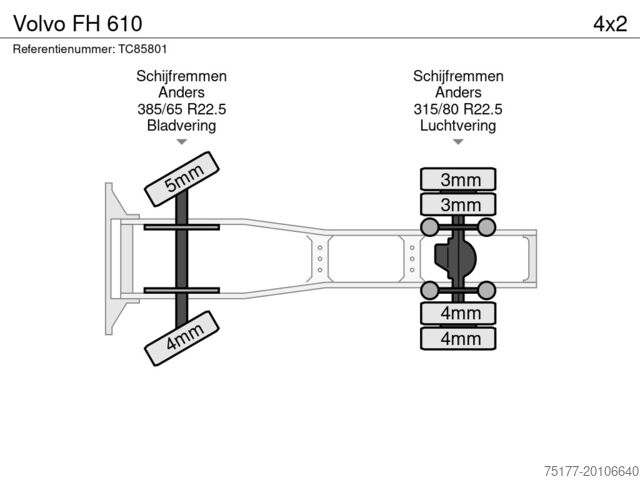 Volvo FH 610

4x2

Referentienummer: TC85801

Schijfremmen
Anders
385/65 R22.5
Bladvering

Schijfremmen
Anders
315/80 R22.5
Luchtvering

5mm

4mm

3mm

3mm

4mm

4mm

75177-20106640