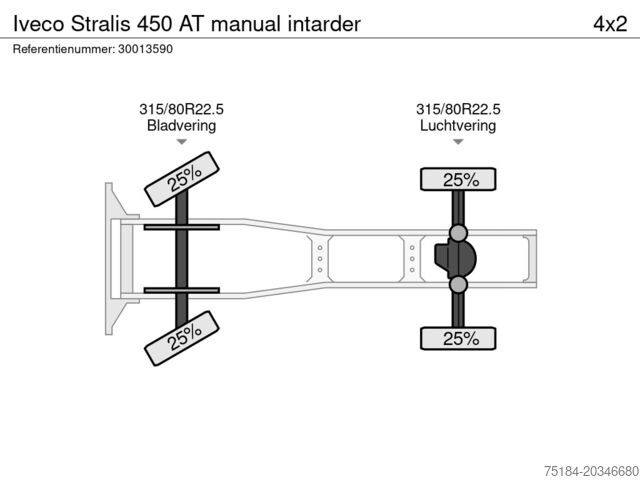 Iveco Stralis 450 AT manual intarder

4x2

Referentienummer: 30013590

315/80R22.5
Bladvering

315/80R22.5
Luchtvering

25%

25%

25%

25%

75184-20346680