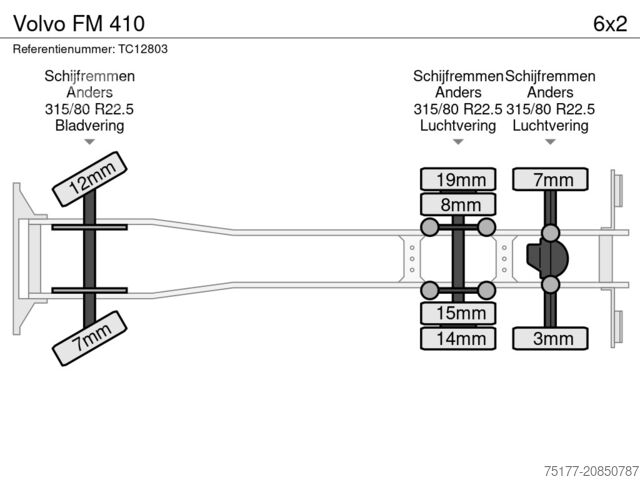 Volvo FM 410

6x2

Referentienummer: TC12803

Schijfremmen
Anders
315/80 R22.5
Bladvering

Schijfremmen
Anders
315/80 R22.5
Luchtvering

Schijfremmen
Anders
315/80 R22.5
Luchtvering

12mm

7mm

19mm

8mm

15mm

14mm

7mm

3mm

75177-20850787