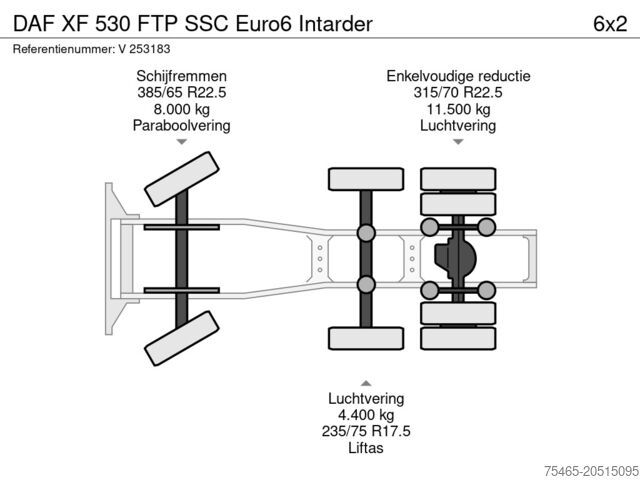 DAF XF 530 FTP SSC Euro6 Intarder

6x2

Referentienummer: V 253183

Schijfremmen
385/65 R22.5
8.000 kg
Paraboolvering

Enkelvoudige reductie
315/70 R22.5
11.500 kg
Luchtvering

Luchtvering
4.400 kg
235/75 R17.5
Liftas

75465-20515095