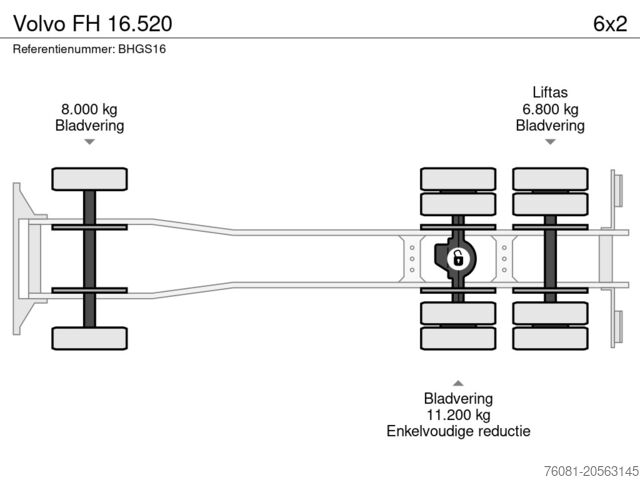 Volvo FH 16.520
6x2
Referentienummer: BHGS16

8.000 kg
Bladvering

Liftas
6.800 kg
Bladvering

Bladvering
11.200 kg
Enkelvoudige reductie

76081-20563145