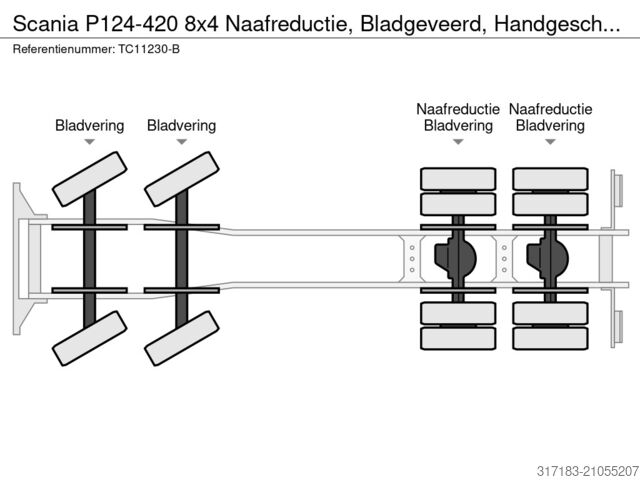 Scania P124-420 8x4 Naafreductie, Bladgeveerd, Handgesch...

Referentienummer: TC11230-B

Bladvering

Bladvering

Naafreductie
Bladvering

Naafreductie
Bladvering

317183-21055207