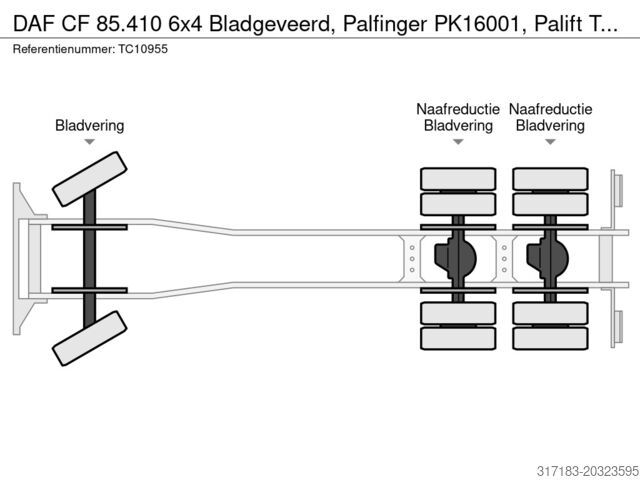 DAF CF 85.410 6x4 Bladgeveerd, Palfinger PK16001, Palift T...

Referentienummer: TC10955

Bladvering

Naafreductie Bladvering

Naafreductie Bladvering

317183-20323595