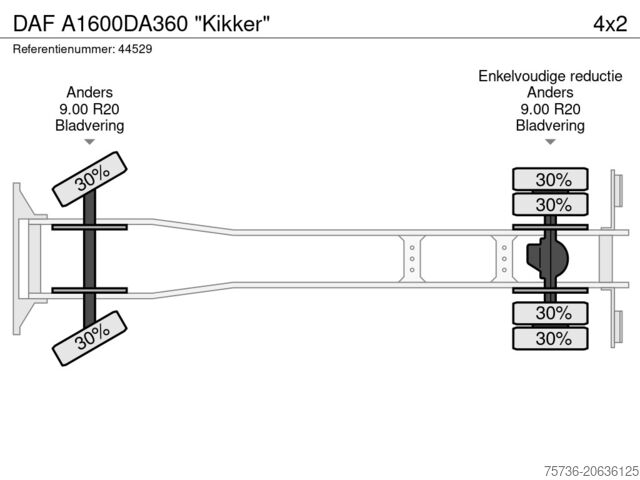 DAF A1600DA360 "Kikker"

4x2

Referentienummer: 44529

Anders
9.00 R20
Bladvering

Enkelvoudige reductie
Anders
9.00 R20
Bladvering

30%

30%

30%

30%

30%

30%

75736-20636125