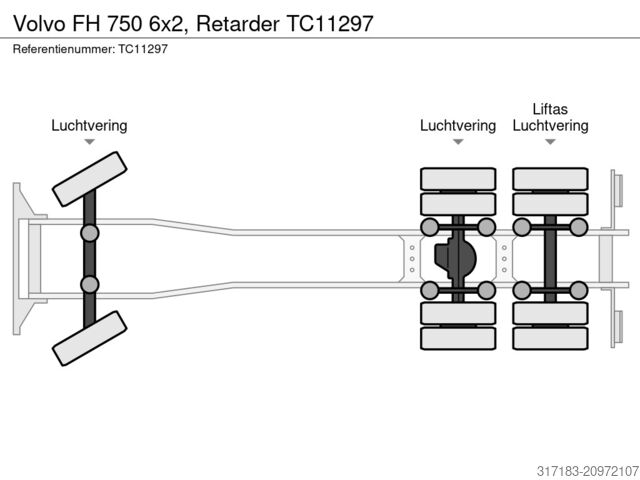 Volvo FH 750 6x2, Retarder TC11297

Referentienummer: TC11297

Luchtvering

Luchtvering

Liftas
Luchtvering

317183-20972107