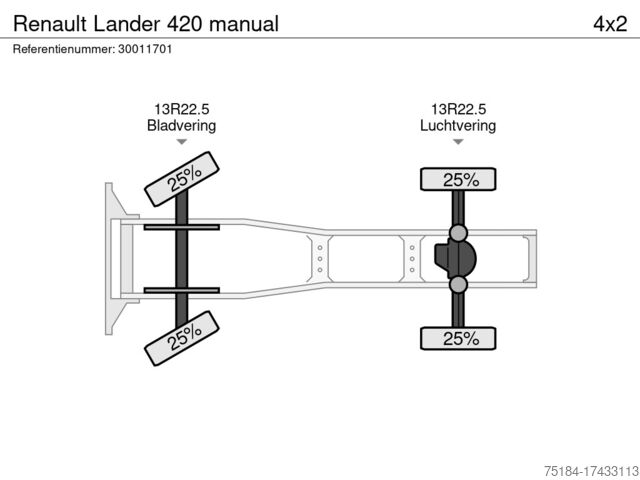 Renault Lander 420 manual

4x2

Referentienummer: 30011701

13R22.5
Bladvering

13R22.5
Luchtvering

25%

25%

25%

25%

75184-17433113