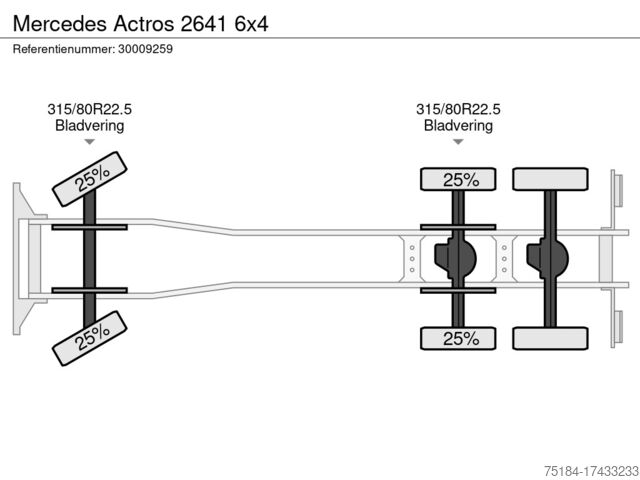 Mercedes Actros 2641 6x4

Referentienummer: 30009259

315/80R22.5
Bladvering

315/80R22.5
Bladvering

25%

25%

25%

25%

75184-17433233