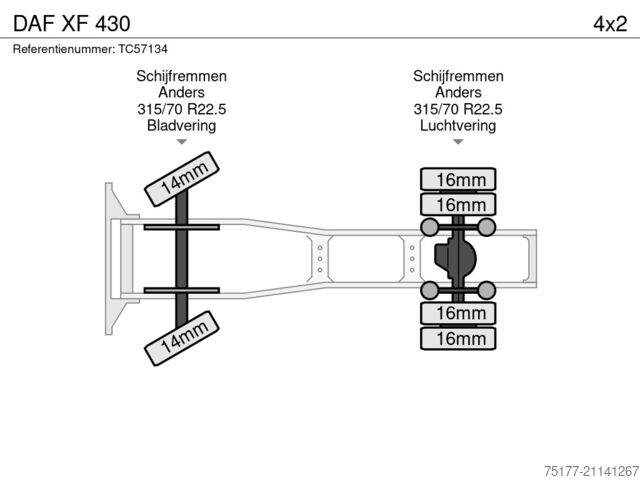 DAF XF 430

4x2

Referentienummer: TC57134

Schijfremmen
Anders
315/70 R22.5
Bladvering

Schijfremmen
Anders
315/70 R22.5
Luchtvering

14mm

14mm

16mm

16mm

16mm

16mm

75177-21141267