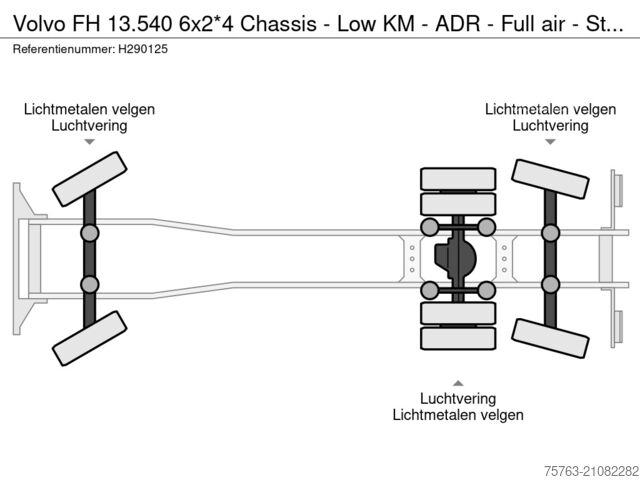 Volvo FH 13.540 6x2*4 Chassis - Low KM - ADR - Full air - St...
Referentienummer: H290125

Lichtmetalen velgen
Luchtvering

Lichtmetalen velgen
Luchtvering

Luchtvering
Lichtmetalen velgen

75763-21082282